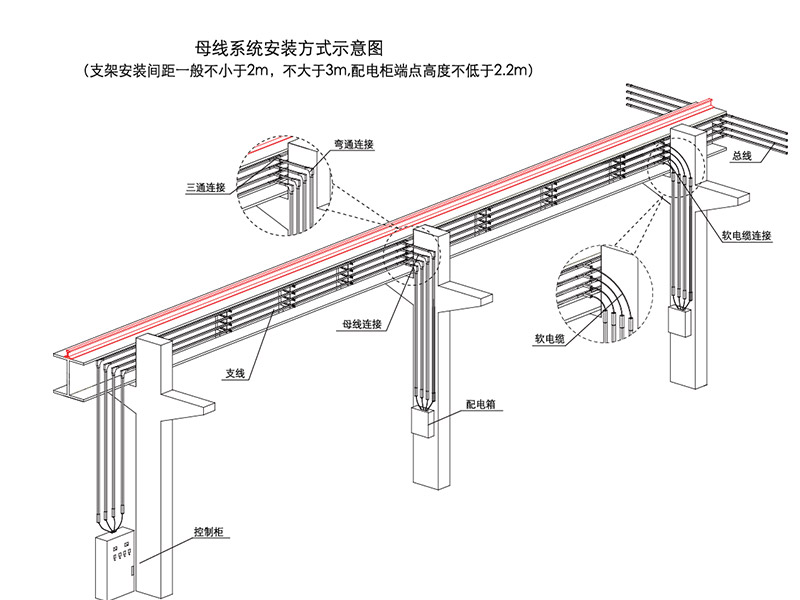 母线系统安装方式示意图
（支架安装间距一般不小于2m，不大于3m,配电柜端点高度不低于2.2m)

弯通连接

三通连接

总线

软电缆连接

母线连接

软电缆

支线

配电箱

控制柜